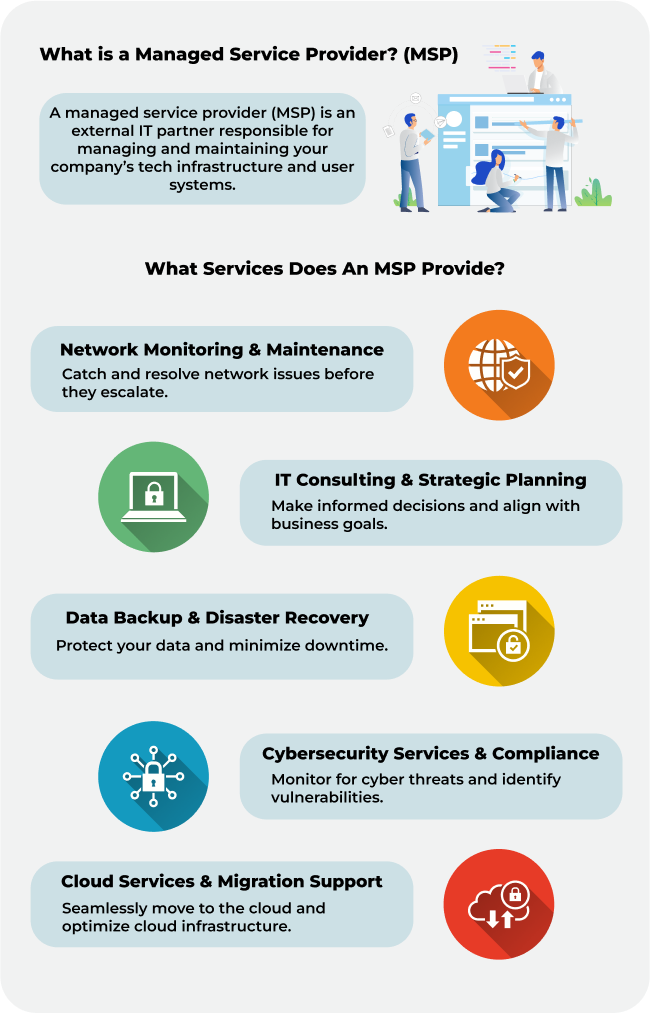 What is a Managed Service Provider? (MSP)

A managed service provider (MSP) is an external IT partner responsible for managing and maintaining your company's tech infrastructure and user systems.

What Services Does An MSP Provide?

Network Monitoring & Maintenance

Catch and resolve network issues before they escalate.

IT Consulting & Strategic Planning

Make informed decisions and align with business goals.

Data Backup & Disaster Recovery

Protect your data and minimize downtime.

Cybersecurity Services & Compliance

Monitor for cyber threats and identify vulnerabilities.

Cloud Services & Migration Support

Seamlessly move to the cloud and optimize cloud infrastructure.